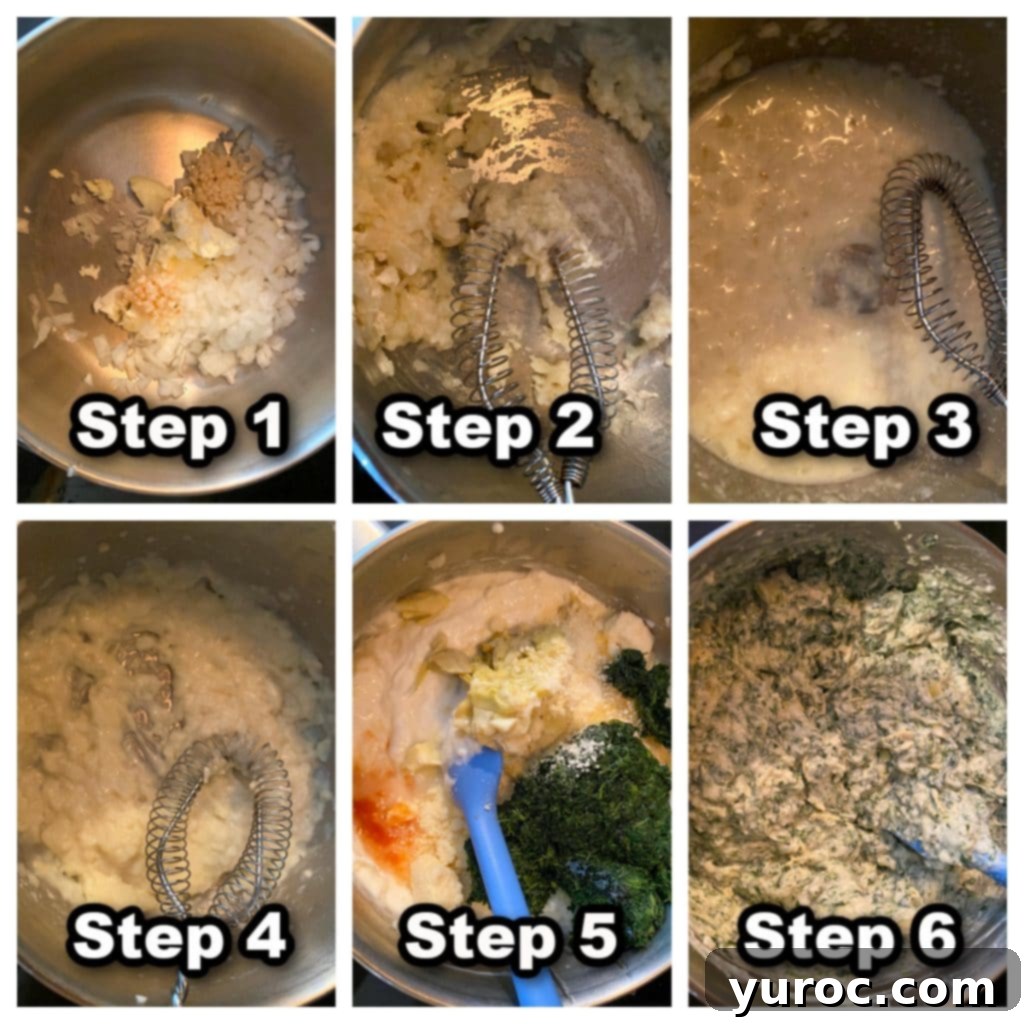 Step 1
Step 2
Step 3
Step 4
Step 5
Step 6
yuroc.com