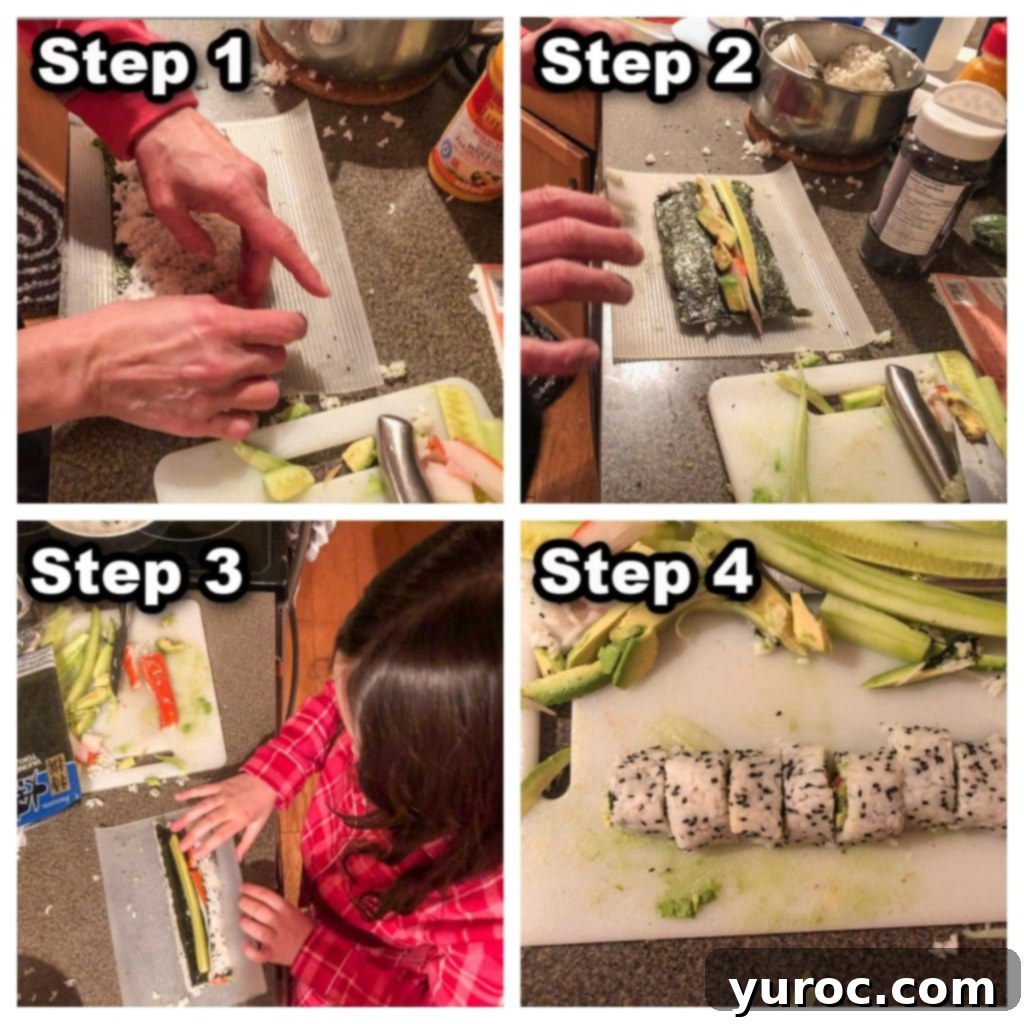 Step 1

Step 2

Step 3

Step 4

yuroc.com