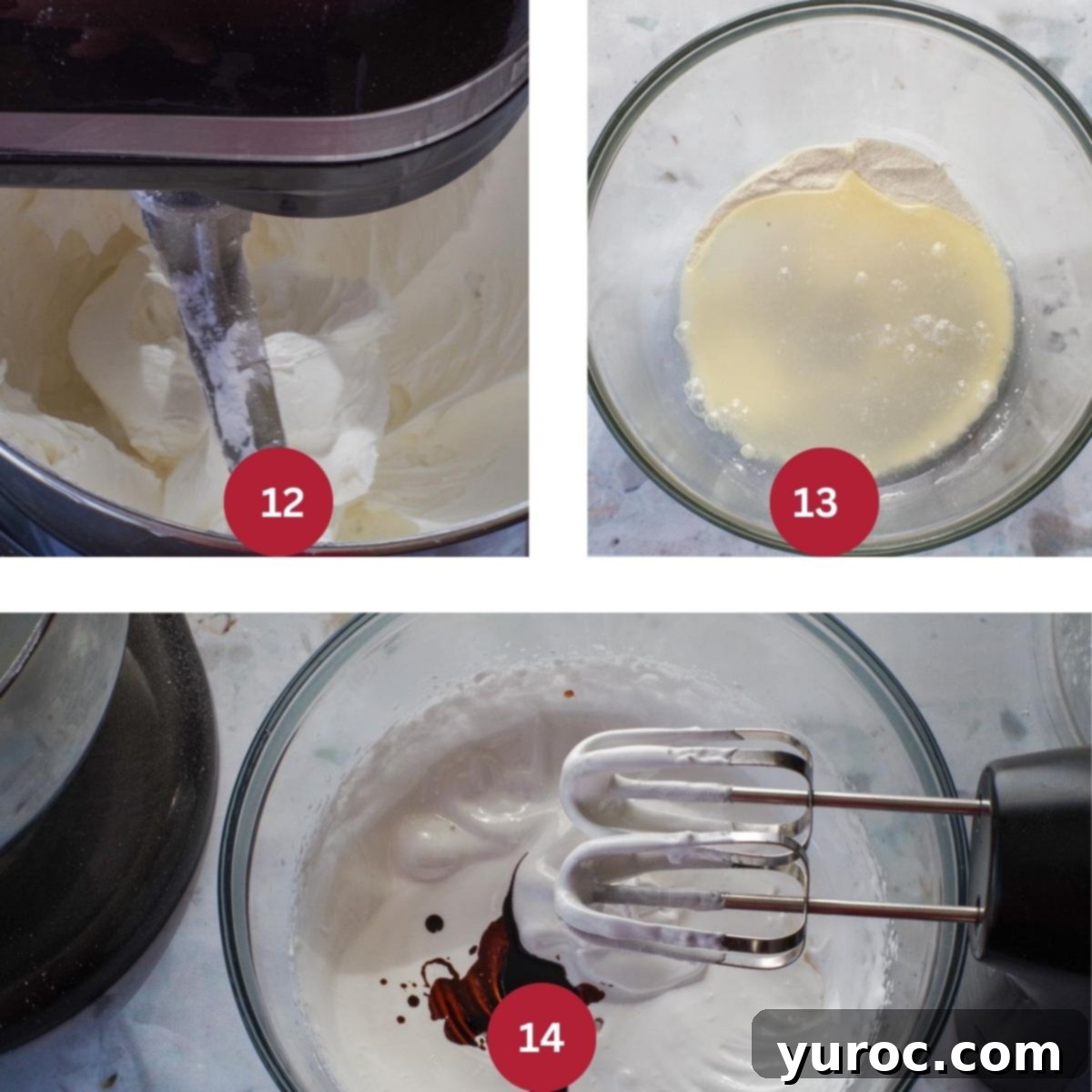 12

13

14

yuroc.com